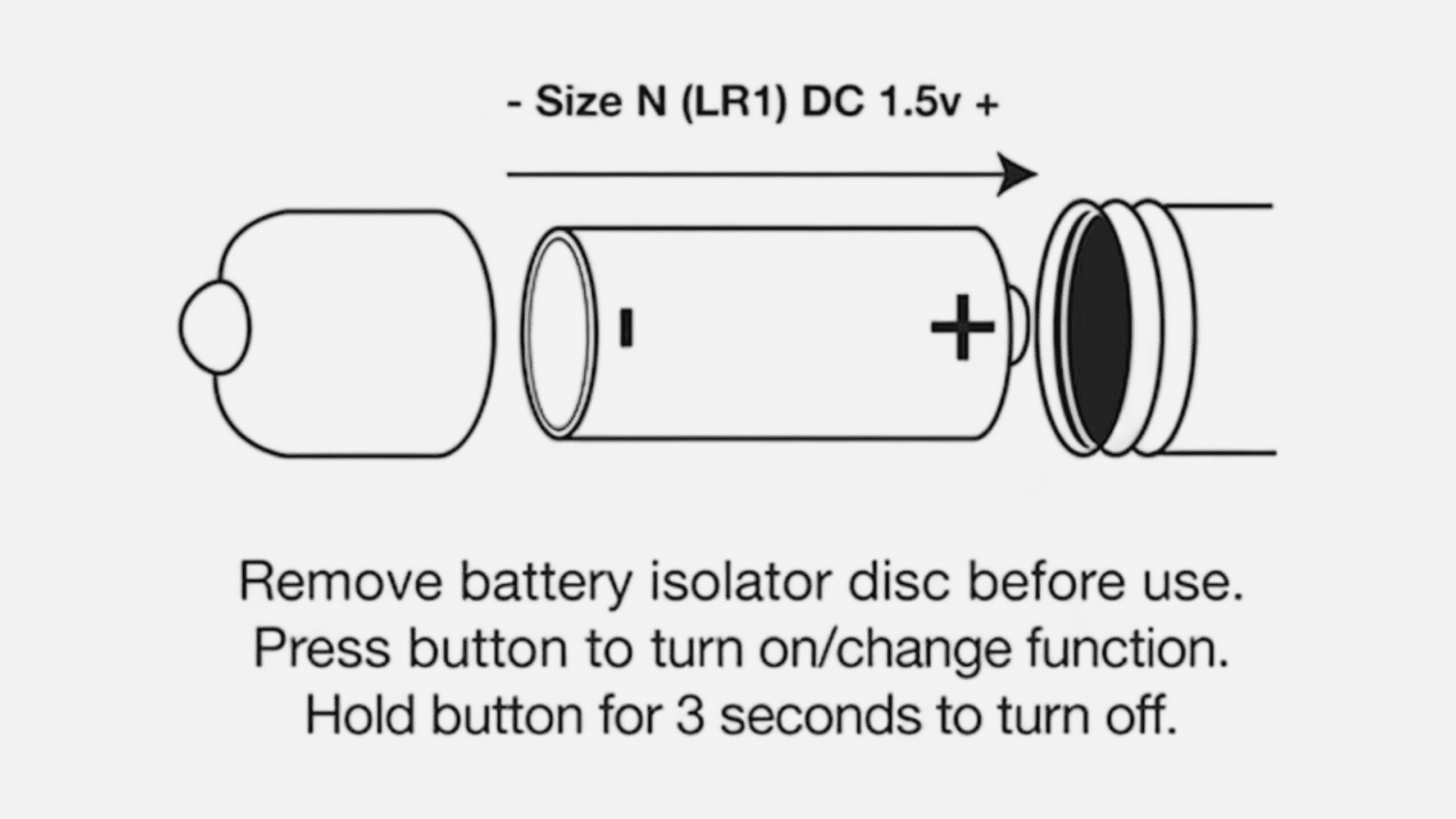 - Size N (LR1) DC 1.5v +

-

+

Remove battery isolator disc before use.
Press button to turn on/change function.
Hold button for 3 seconds to turn off.