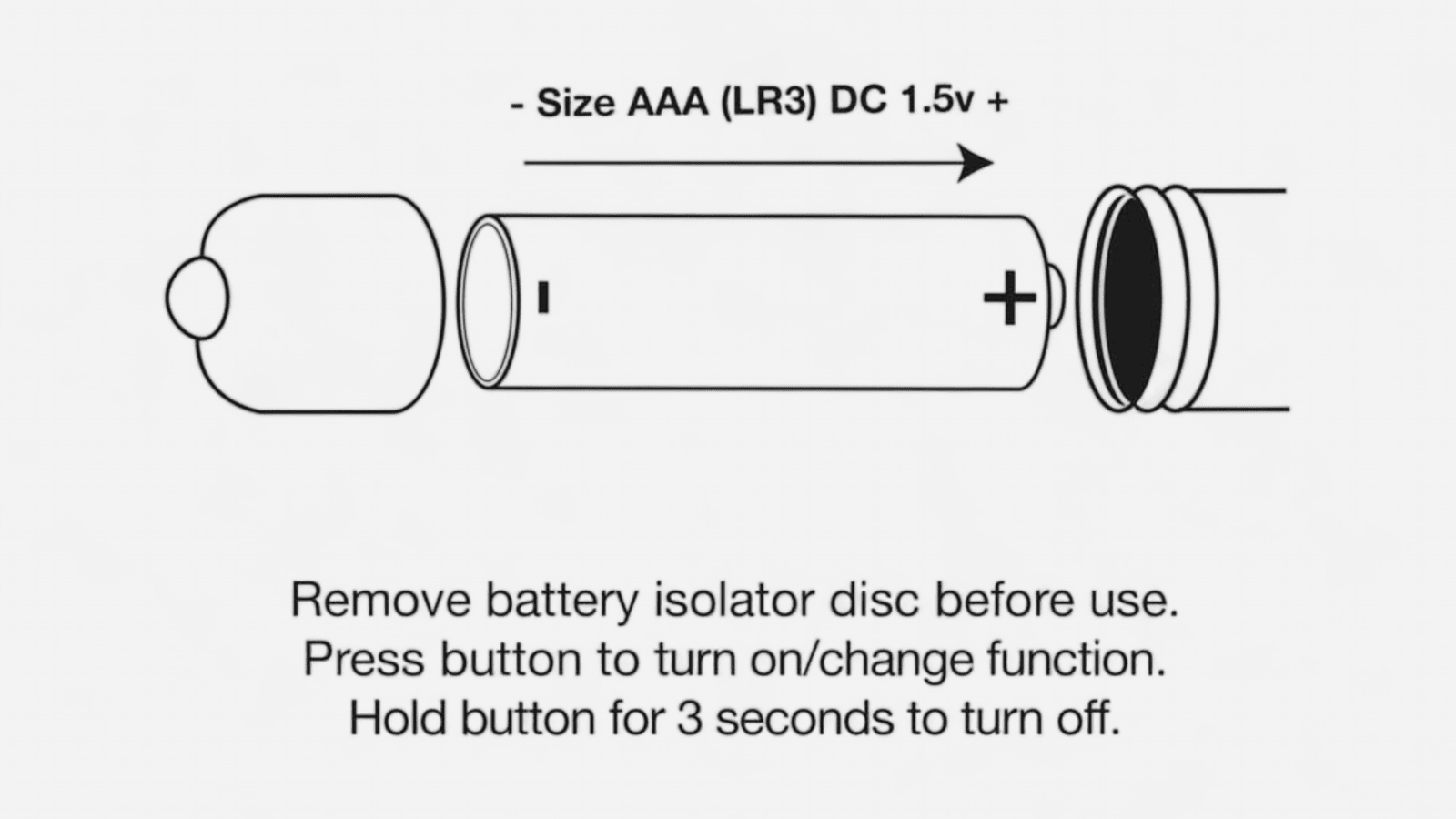 - Size AAA (LR3) DC 1.5v +

-

+

Remove battery isolator disc before use.
Press button to turn on/change function.
Hold button for 3 seconds to turn off.